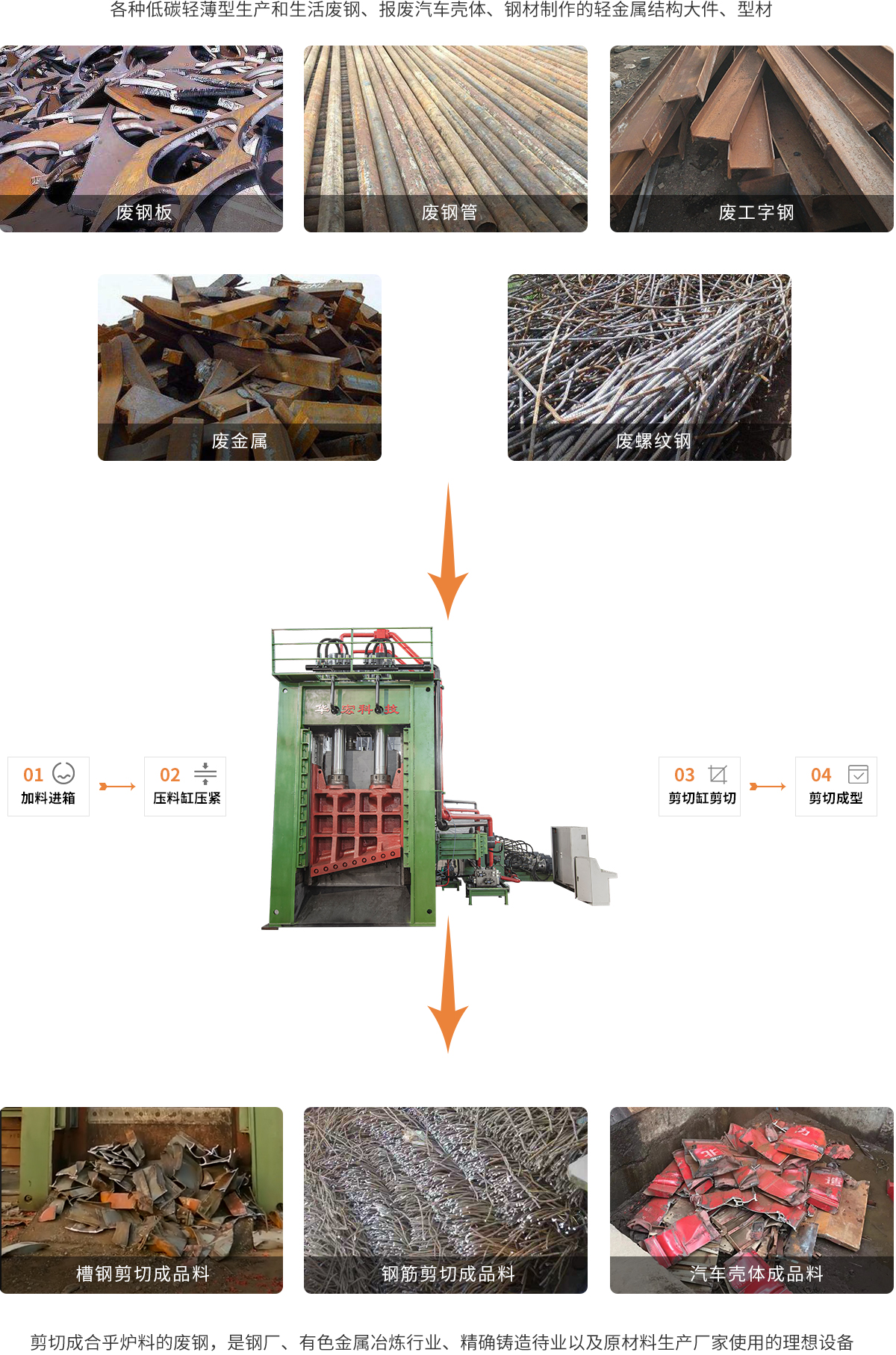 各种低碳轻薄型生产和生活废钢、报废汽车壳体、钢材制作的轻金属结构大件、型材

废钢板

废钢管

废工字钢

废金属

废螺纹钢

华宏科技

01 加料进箱

02 压料缸压紧

03 剪切缸剪切

04 剪切成型

槽钢剪切成品料

钢筋剪切成品料

汽车壳体成品料

剪切成合乎炉料的废钢，是钢厂、有色金属冶炼行业、精确铸造待业以及原材料生产厂家使用的理想设备