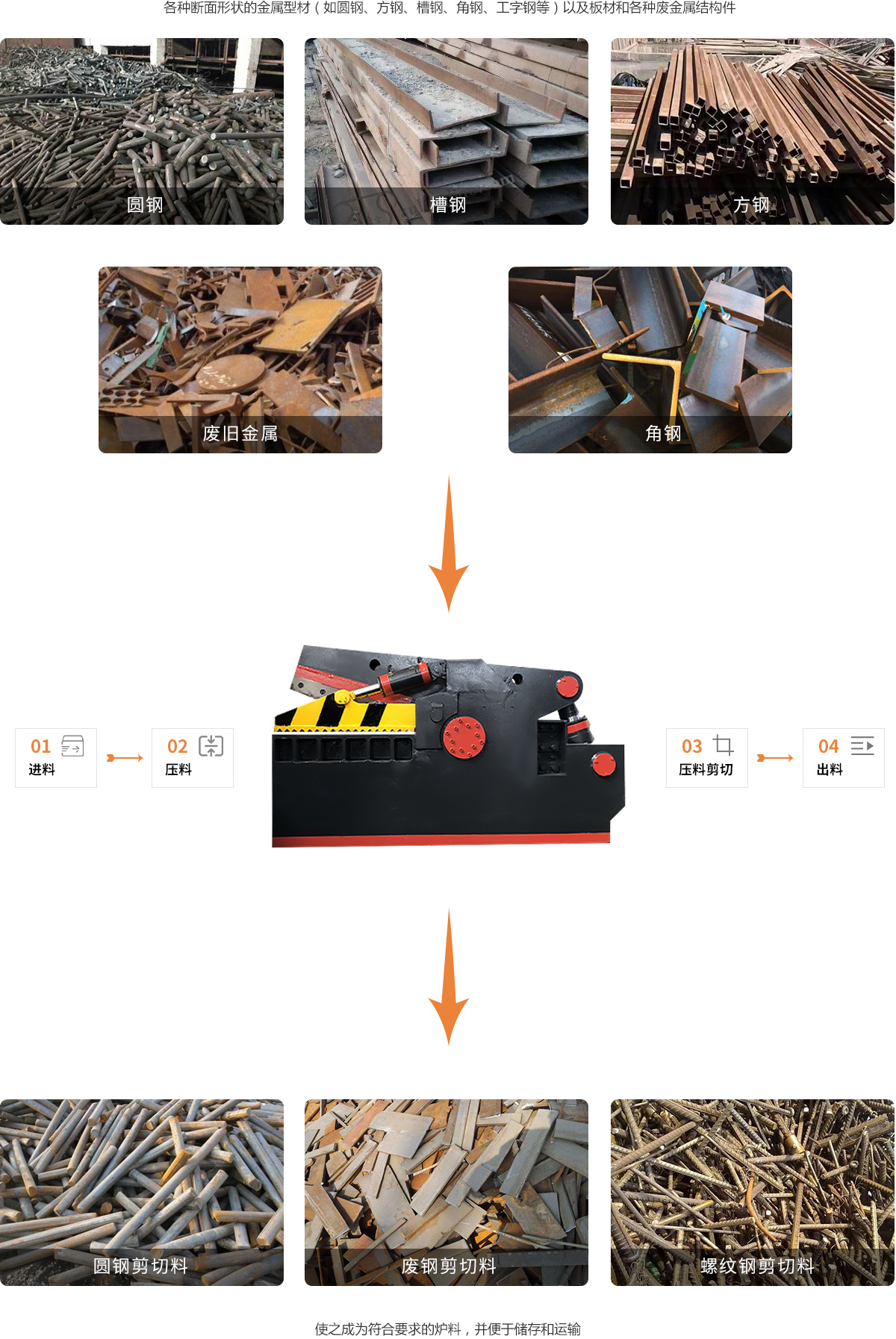 各种断面形状的金属型材（如圆钢、方钢、槽钢、角钢、工字钢等）以及板材和各种废金属结构件

圆钢

槽钢

方钢

废旧金属

角钢

01 进料

02 压料

03 压料剪切

04 出料

圆钢剪切料

废钢剪切料

螺纹钢剪切料

使之成为符合要求的炉料，并便于储存和运输