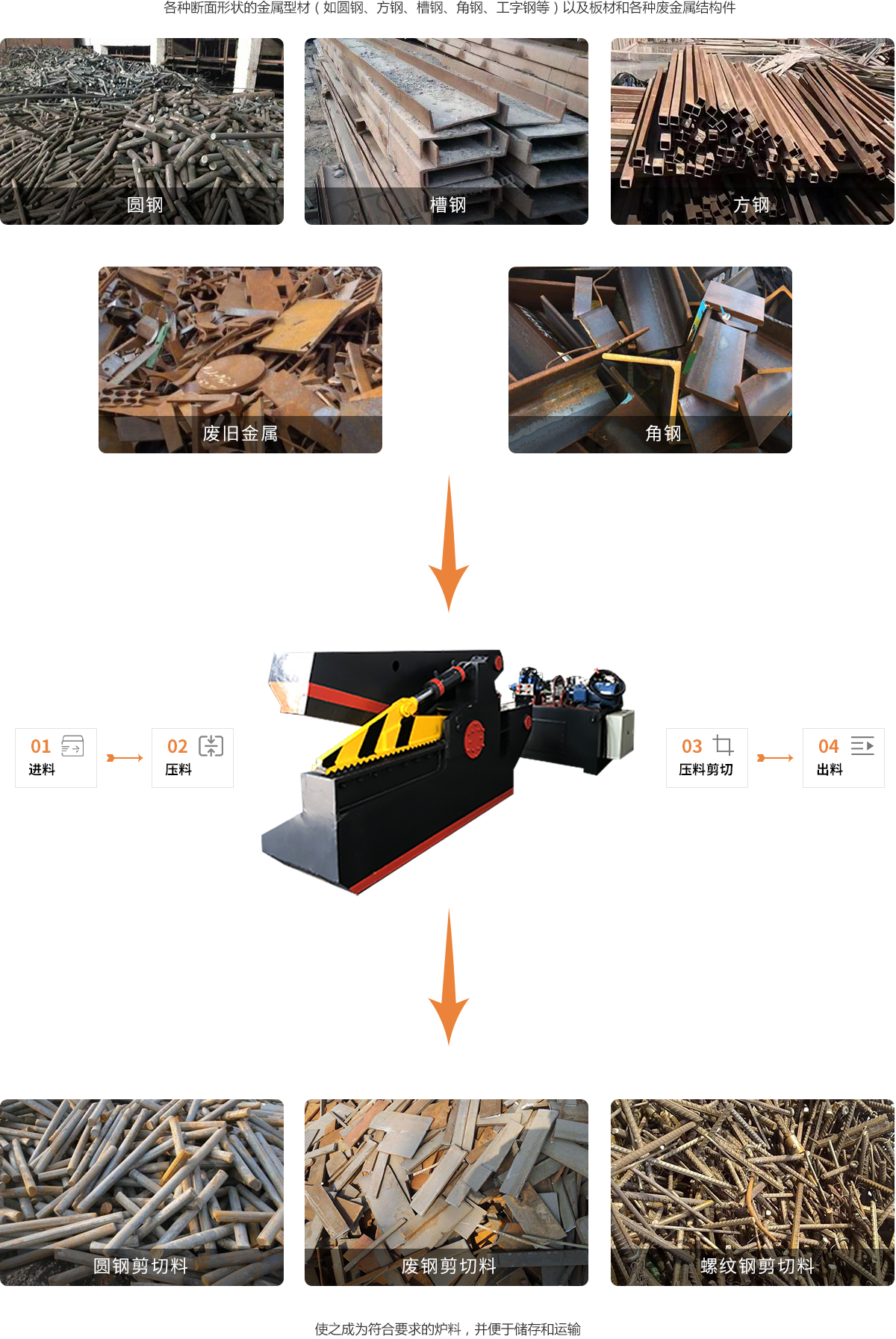 各种断面形状的金属型材（如圆钢、方钢、槽钢、角钢、工字钢等）以及板材和各种废金属结构件

圆钢

槽钢

方钢

废旧金属

角钢

01
进料

02
压料

03
压料剪切

04
出料

圆钢剪切料

废钢剪切料

螺纹钢剪切料

使之成为符合要求的炉料，并便于储存和运输